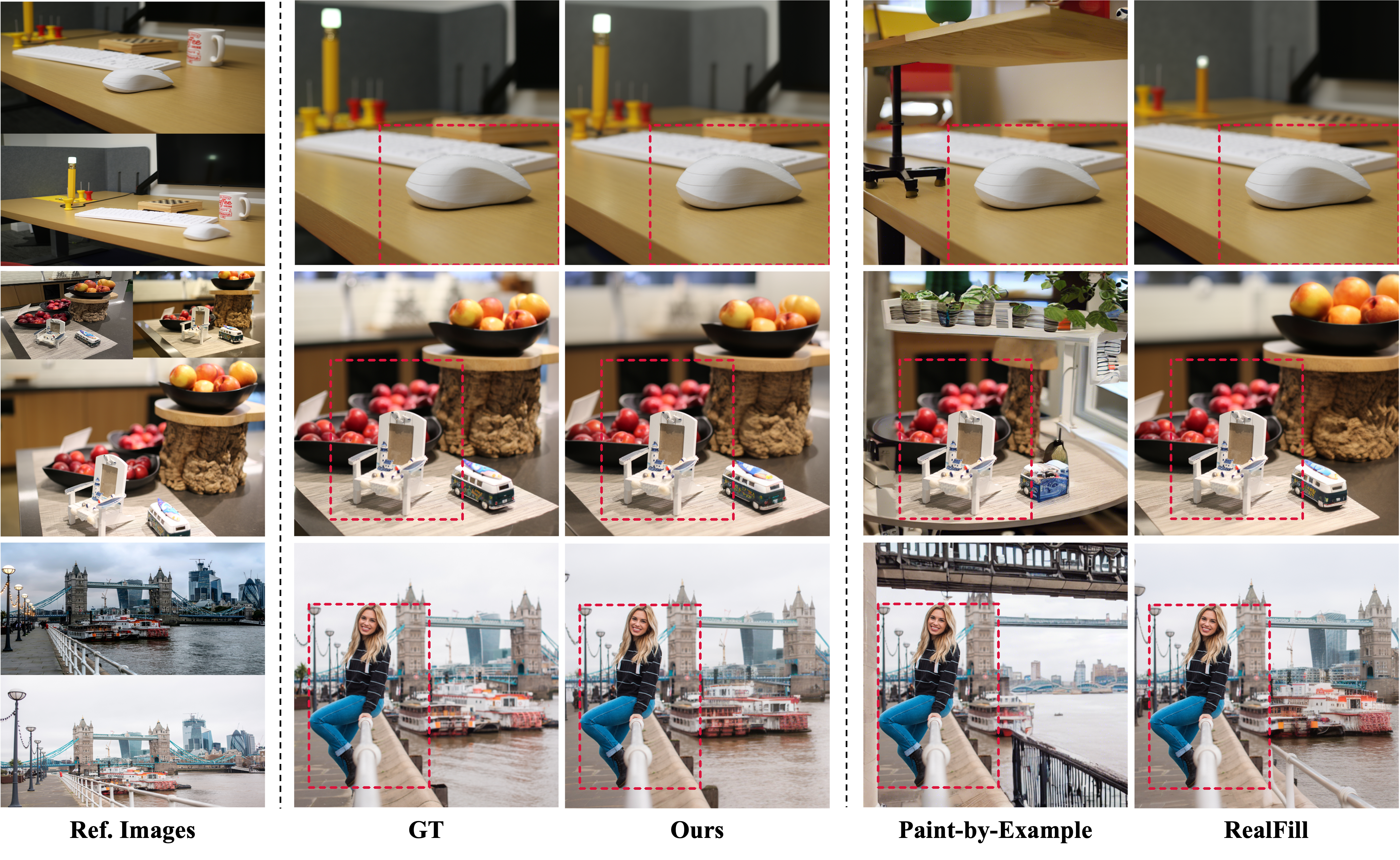 Ref. Images GT Ours Paint-by-Example RealFill