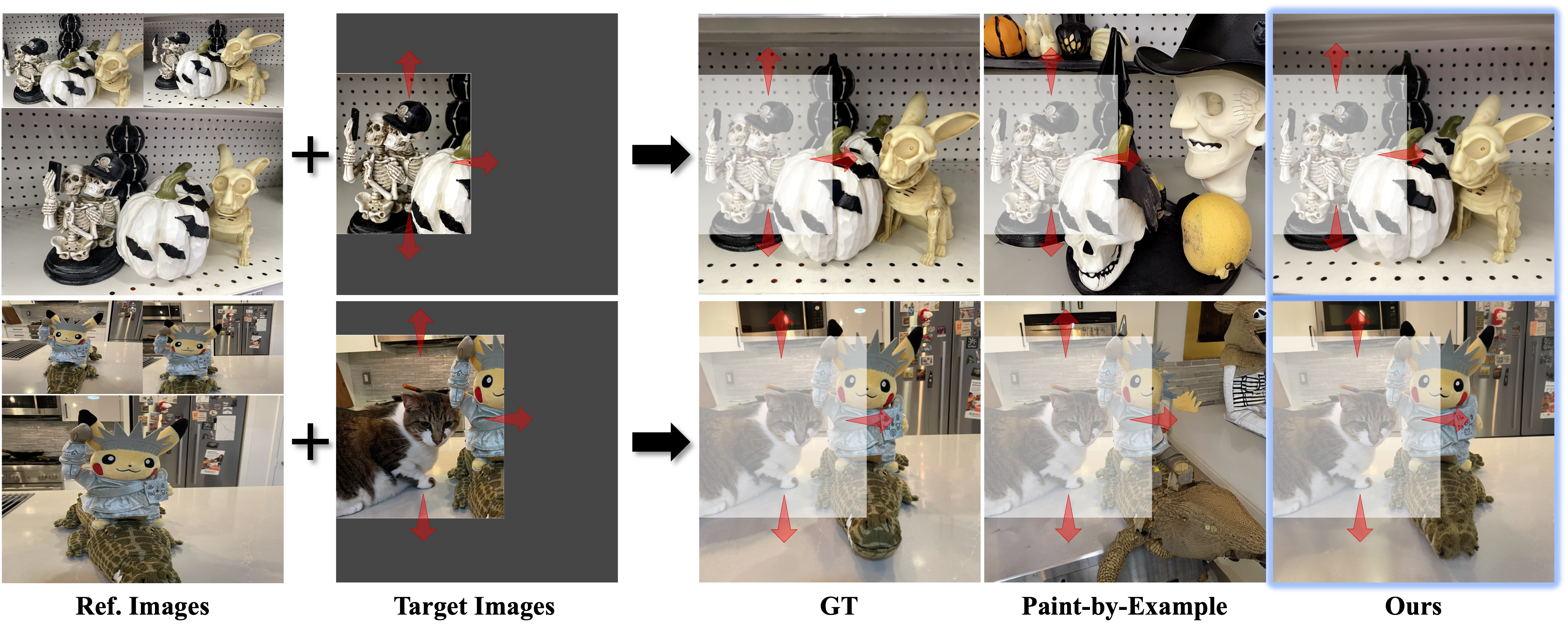 Ref. Images

Target Images

GT

Paint-by-Example

Ours